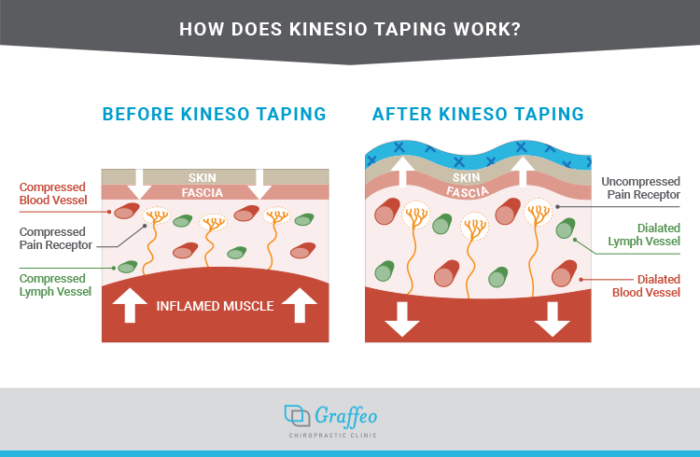 HOW DOES KINESIO TAPING WORK?

BEFORE KINESO TAPING

SKIN
FASCIA

Compressed Blood Vessel

Compressed Pain Receptor

Compressed Lymph Vessel

INFLAMED MUSCLE

AFTER KINESO TAPING

SKIN
FASCIA

Uncompressed Pain Receptor

Dialated Lymph Vessel

Dialated Blood Vessel

Graffeo
CHIROPRACTIC CLINIC